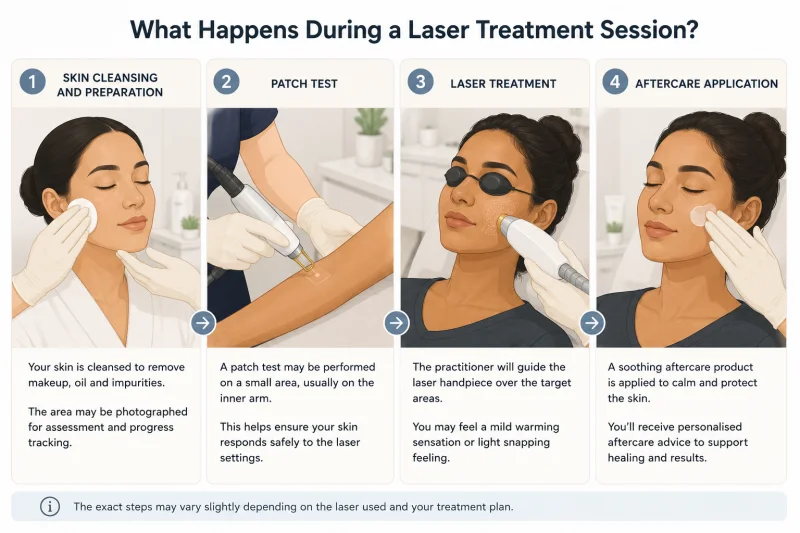 What Happens During a Laser Treatment Session?

1 SKIN CLEANSING AND PREPARATION

Your skin is cleansed to remove makeup, oil and impurities.

The area may be photographed for assessment and progress tracking.

2 PATCH TEST

A patch test may be performed on a small area, usually on the inner arm.

This helps ensure your skin responds safely to the laser settings.

3 LASER TREATMENT

The practitioner will guide the laser handpiece over the target areas.

You may feel a mild warming sensation or light snapping feeling.

4 AFTERCARE APPLICATION

A soothing aftercare product is applied to calm and protect the skin.

You'll receive personalised aftercare advice to support healing and results.

The exact steps may vary slightly depending on the laser used and your treatment plan.